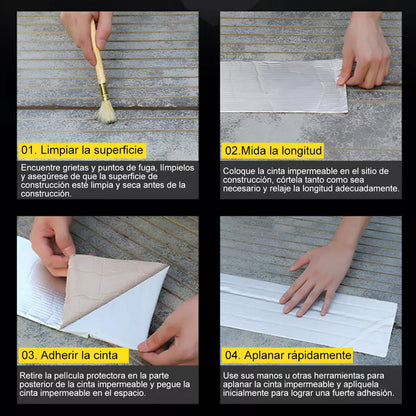 01. Limpiar la superficie

Encuentre grietas y puntos de fuga, límpielos y asegúrese de que la superficie de construcción esté limpia y seca antes de la construcción.

02.Mida la longitud

Coloque la cinta impermeable en el sitio de construcción, córtela tanto como sea necesario y relaje la longitud adecuadamente.

03. Adherir la cinta

Retire la película protectora en la parte posterior de la cinta impermeable y pegue la cinta impermeable en el espacio.

04. Aplanar rápidamente

Use sus manos u otras herramientas para aplanar la cinta impermeable y aplíquela inicialmente para lograr una fuerte adhesión.